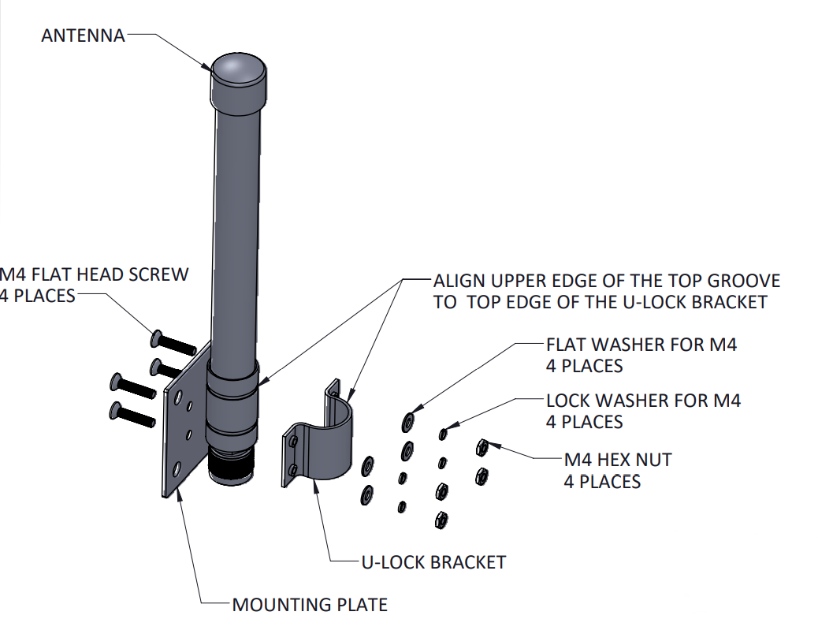 ANTENNA

M4 FLAT HEAD SCREW
4 PLACES

ALIGN UPPER EDGE OF THE TOP GROOVE TO TOP EDGE OF THE U-LOCK BRACKET

FLAT WASHER FOR M4
4 PLACES

LOCK WASHER FOR M4
4 PLACES

M4 HEX NUT
4 PLACES

U-LOCK BRACKET

MOUNTING PLATE