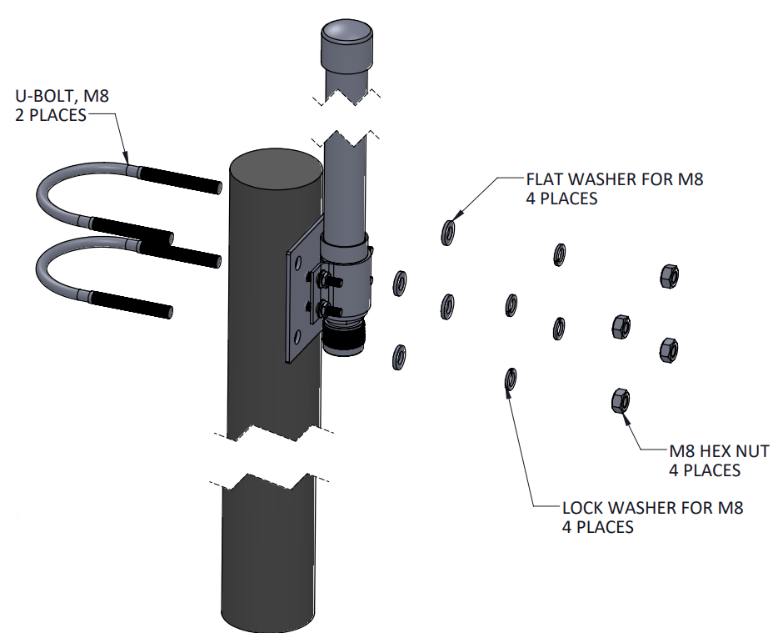 U-BOLT, M8
2 PLACES

FLAT WASHER FOR M8
4 PLACES

M8 HEX NUT
4 PLACES

LOCK WASHER FOR M8
4 PLACES